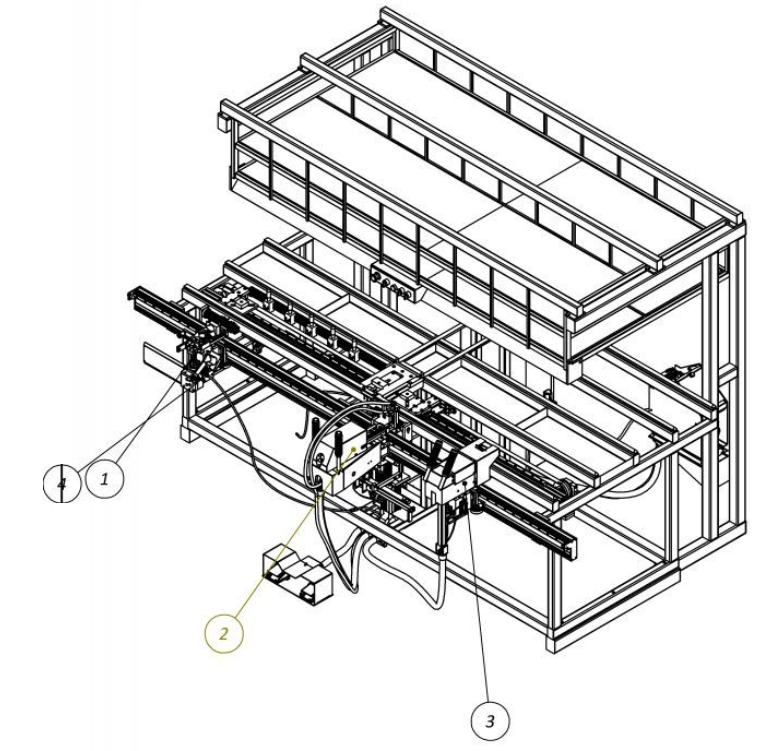 4
1
2
3